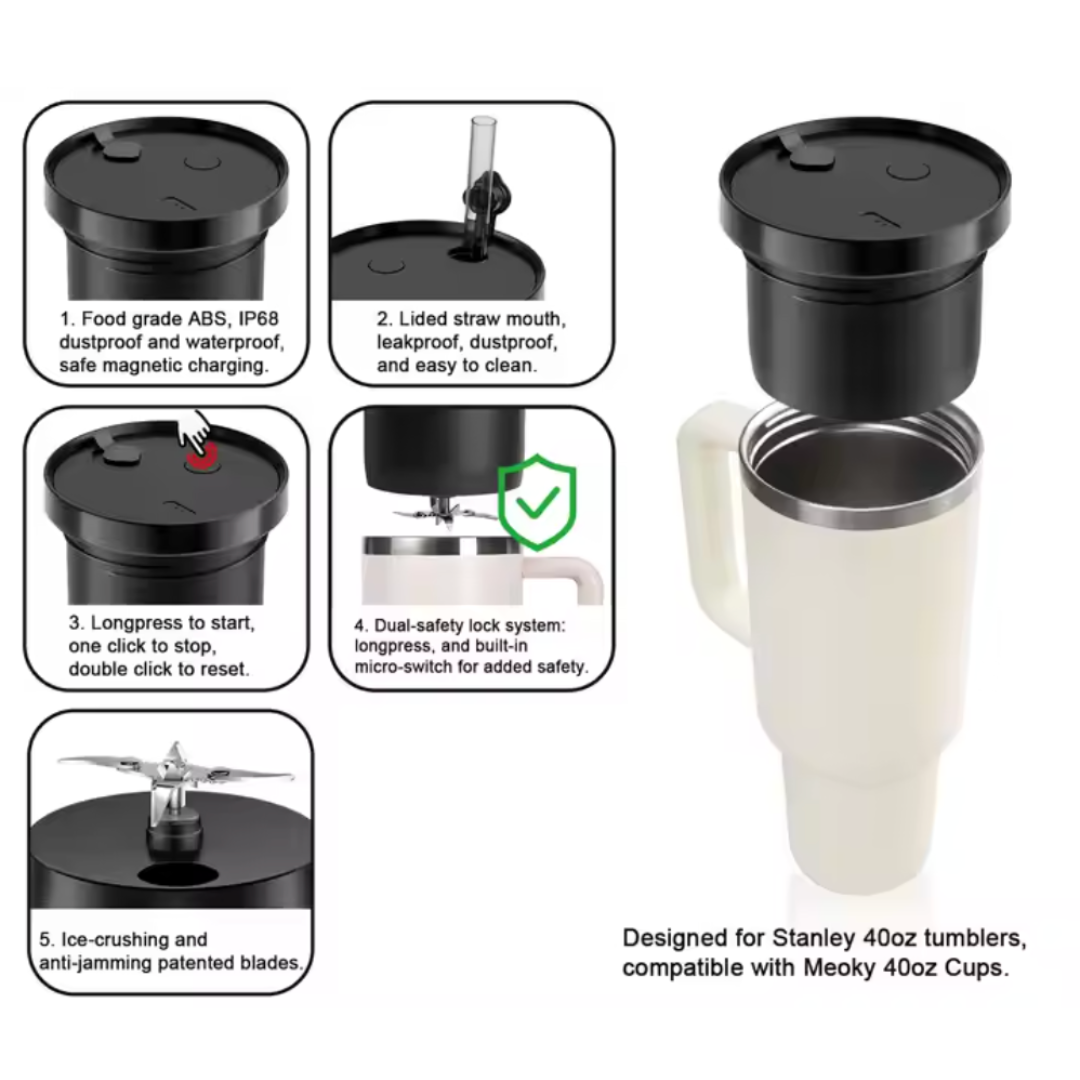 1. Food grade ABS, IP68 dustproof and waterproof, safe magnetic charging.

2. Lided straw mouth, leakproof, dustproof, and easy to clean.

3. Longpress to start, one click to stop, double click to reset.

4. Dual-safety lock system: longpress, and built-in micro-switch for added safety.

5. Ice-crushing and anti-jamming patented blades.

Designed for Stanley 40oz tumblers, compatible with Meoky 40oz Cups.